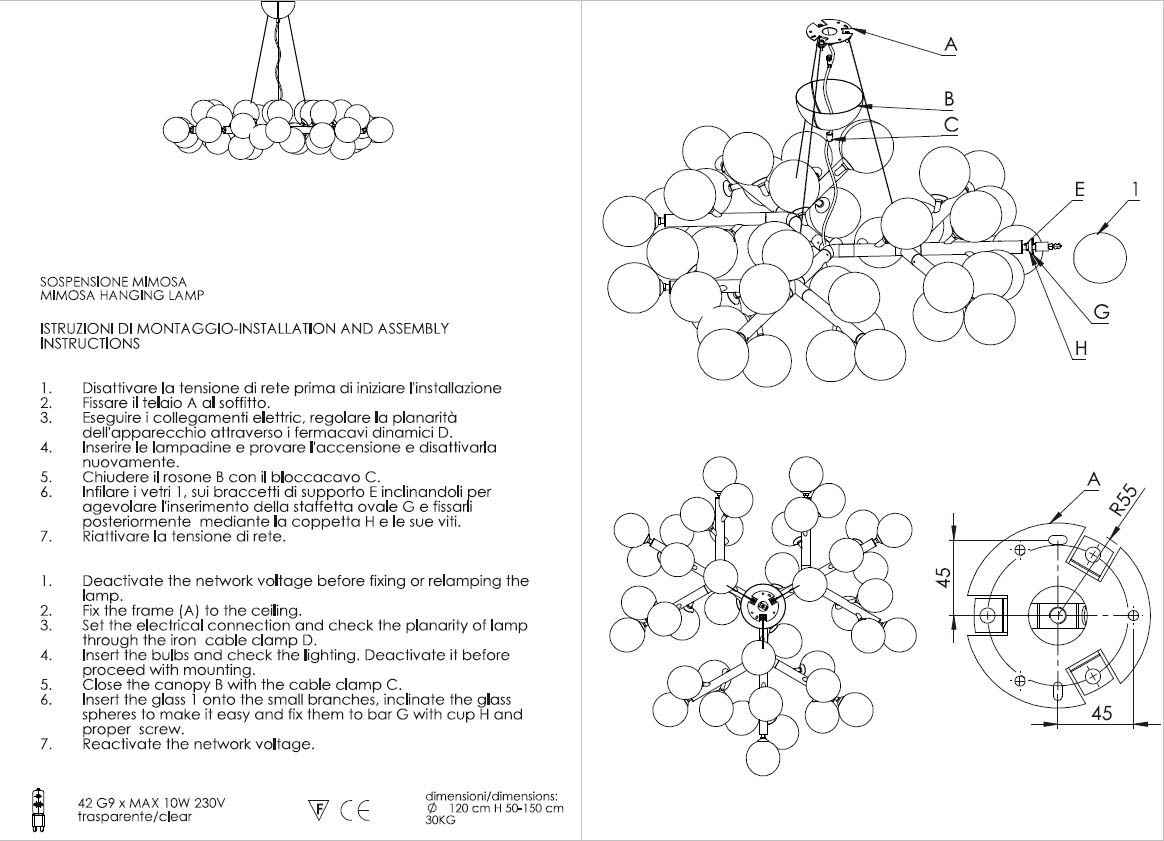 SOSPENSIONE MIMOSA
MIMOSA HANGING LAMP

ISTRUZIONI DI MONTAGGIO-INSTALLATION AND ASSEMBLY INSTRUCTIONS

1. Disattivare la tensione di rete prima di iniziare l'installazione
2. Fissare il telaio A al soffitto.
3. Eseguire i collegamenti elettric, regolare la planarità dell'apparecchio attraverso i fermacavi dinamici D.
4. Inserire le lampadine e provare l'accensione e disattivarla nuovamente.
5. Chiudere il rosone B con il bloccacavo C.
6. Infilare i vetri 1, sui braccetti di supporto E inclinandoli per agevolare l'inserimento della staffetta ovale G e fissarli posteriormente mediante la coppetta H e le sue viti.
7. Riattivare la tensione di rete.

1. Deactivate the network voltage before fixing or relamping the lamp.
2. Fix the frame (A) to the ceiling.
3. Set the electrical connection and check the planarity of lamp through the iron cable clamp D.
4. Insert the bulbs and check the lighting. Deactivate it before proceed with mounting.
5. Close the canopy B with the cable clamp C.
6. Insert the glass 1 onto the small branches, inclinate the glass spheres to make it easy and fix them to bar G with cup H and proper screw.
7. Reactivate the network voltage.

42 G9 x MAX 10W 230V
trasparente/clear

F CE

dimensioni/dimensions:
Ø 120 cm H 50-150 cm
30KG

A
B
C
E
1
G
H

A
R55
45
45